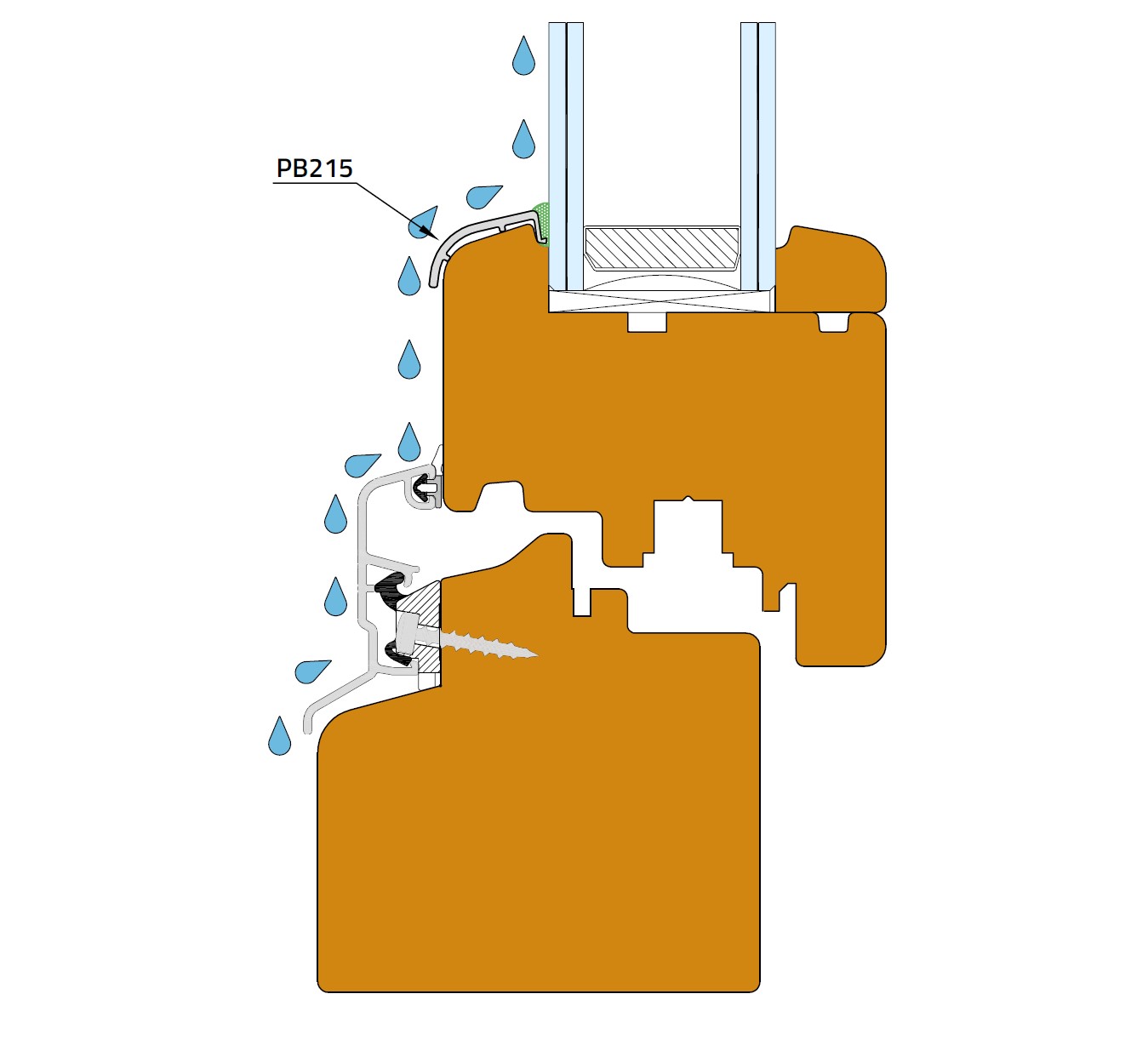 PB215