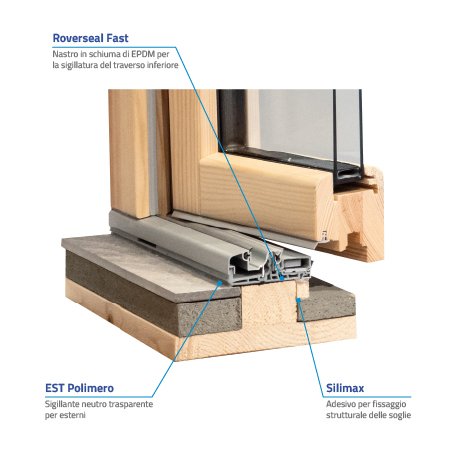 Roverseal Fast
Nastro in schiuma di EPDM per la sigillatura del traverso inferiore

EST Polimero
Sigillante neutro trasparente per esterni

Silimax
Adesivo per fissaggio strutturale delle soglie