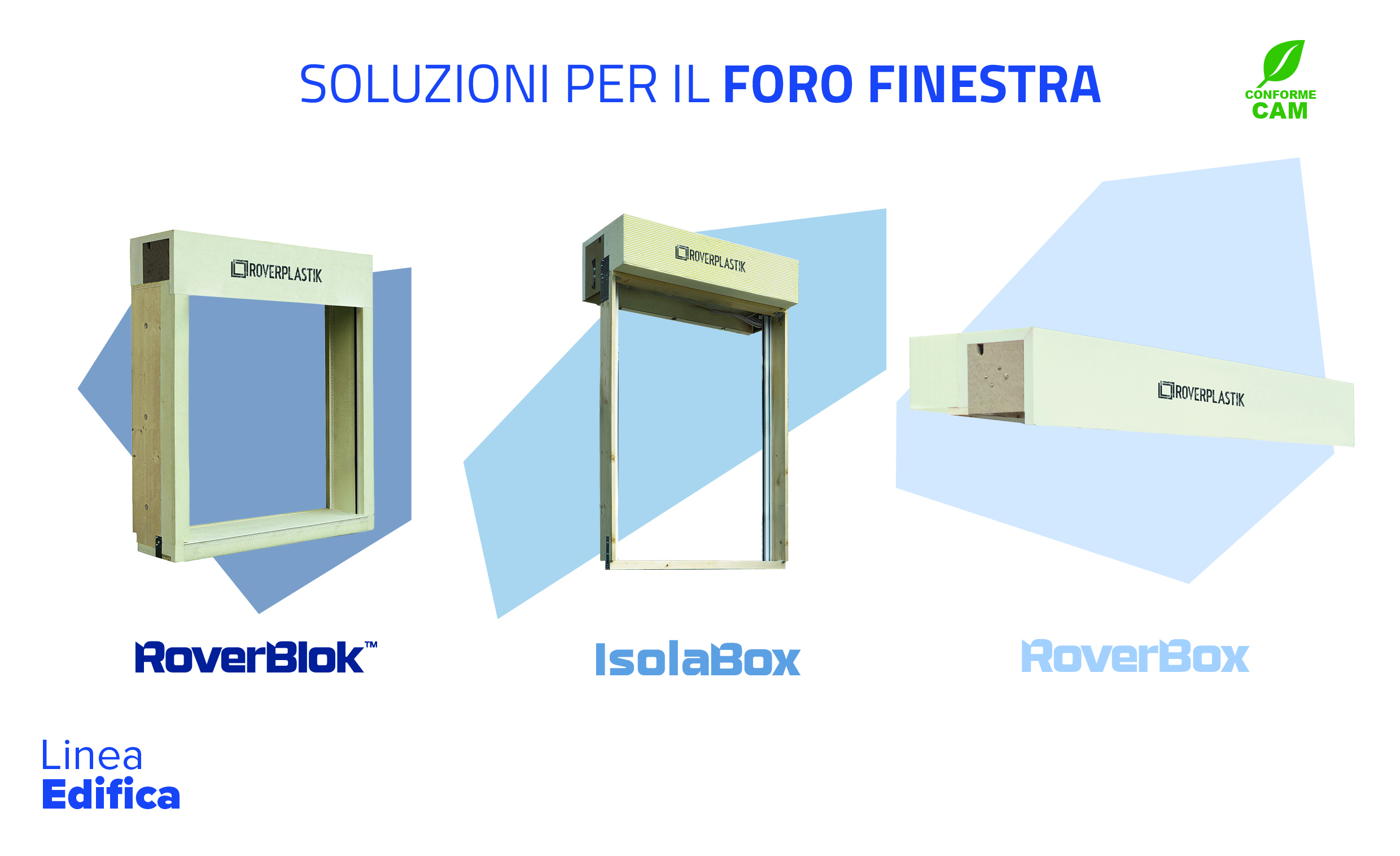 SOLUZIONI PER IL FORO FINESTRA

CONFORME
CAM

ROVERPLASTIK

ROVERPLASTIK

ROVERPLASTIK

RoverBlok™

IsolaBox

RoverBox

Linea
Edifica